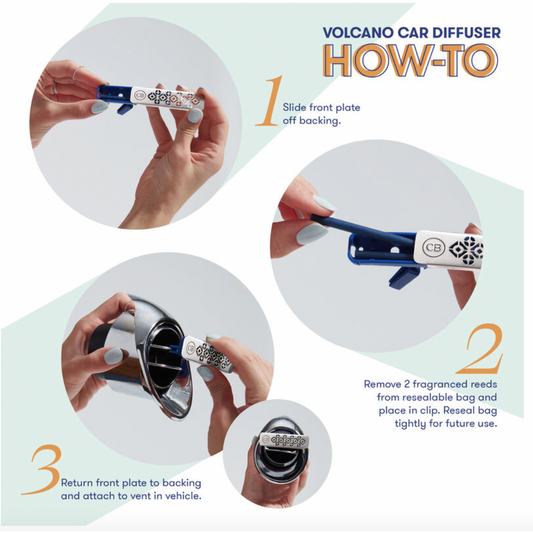 VOLCANO CAR DIFFUSER
HOW-TO

1 Slide front plate off backing.

CB

2 Remove 2 fragranced reeds from resealable bag and place in clip. Reseal bag tightly for future use.

3 Return front plate to backing and attach to vent in vehicle.