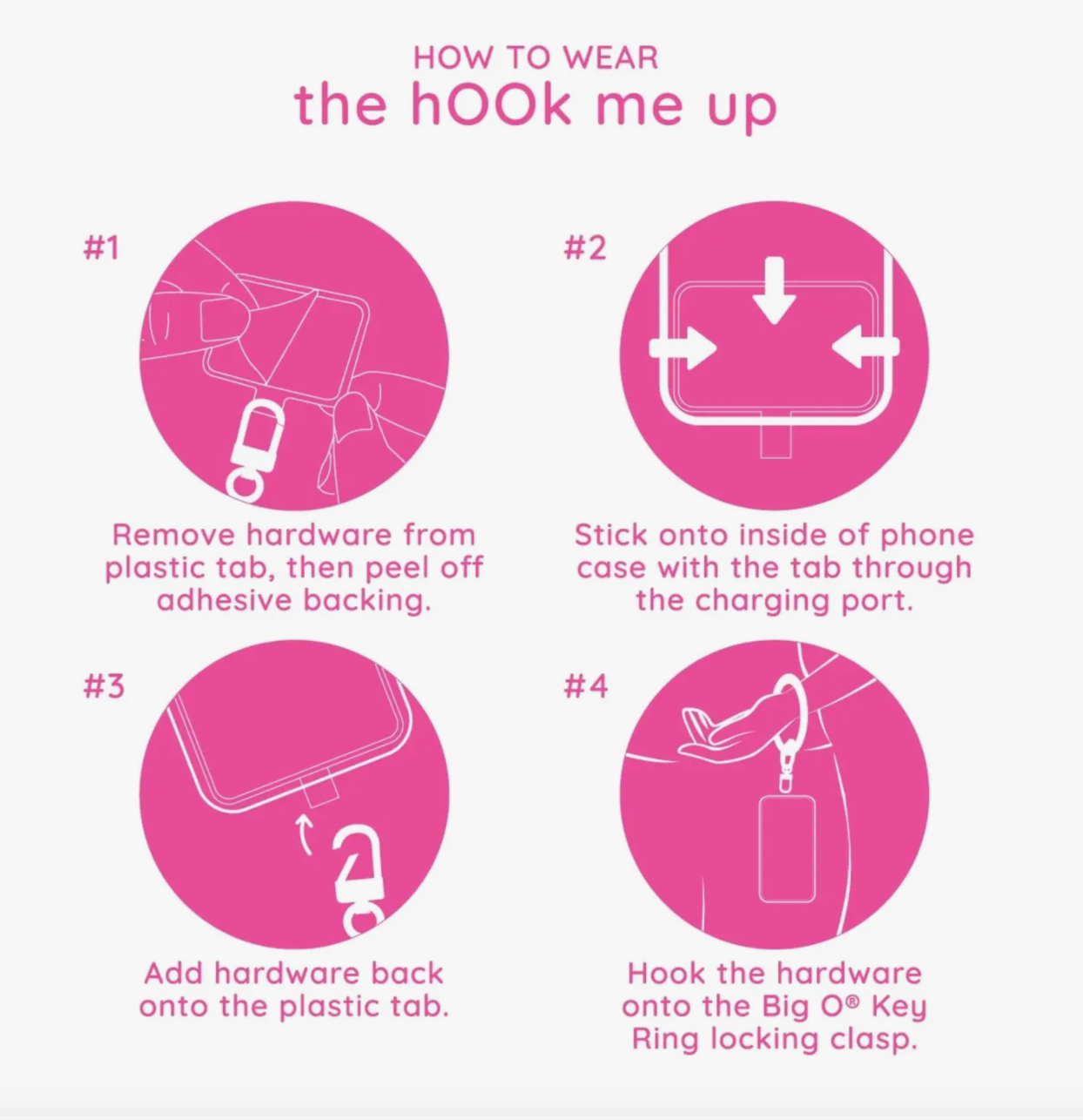 HOW TO WEAR
the hOOk me up

#1

Remove hardware from plastic tab, then peel off adhesive backing.

#2

Stick onto inside of phone case with the tab through the charging port.

#3

Add hardware back onto the plastic tab.

#4

Hook the hardware onto the Big O® Key Ring locking clasp.